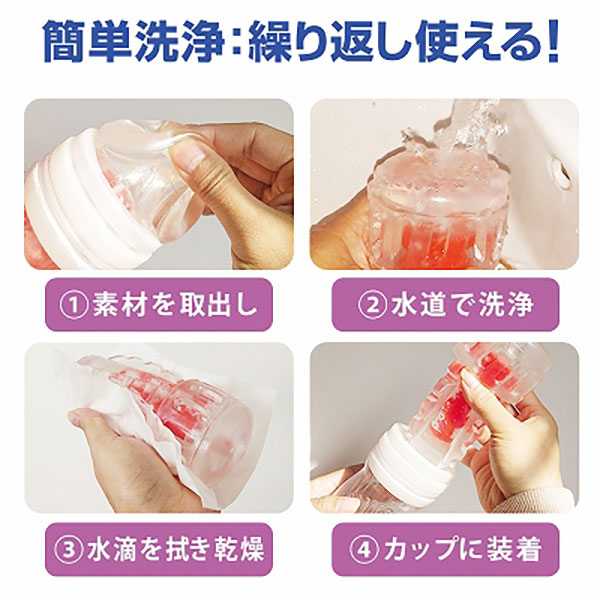 簡単洗浄:繰り返し使える!

①素材を取出し

②水道で洗浄

③水滴を拭き乾燥

④カップに装着