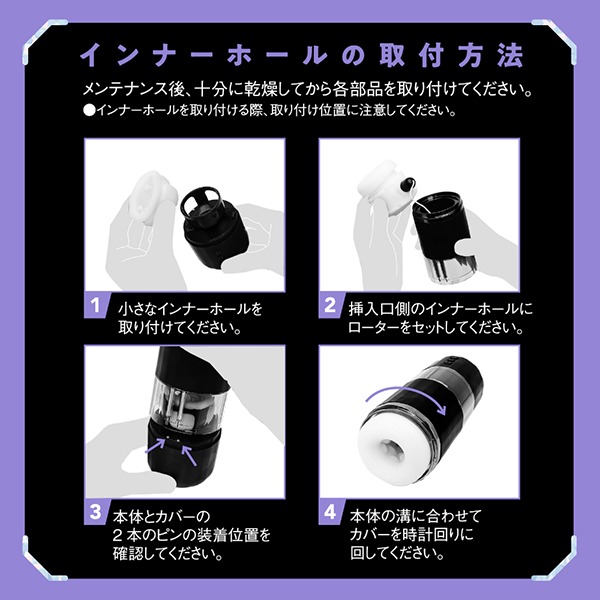 インナーホールの取付方法

メンテナンス後、十分に乾燥してから各部品を取り付けてください。
●インナーホールを取り付ける際、取り付け位置に注意してください。

1 小さなインナーホールを取り付けてください。

2 挿入口側のインナーホールにローターをセットしてください。

3 本体とカバーの２本のピンの装着位置を確認してください。

4 本体の溝に合わせてカバーを時計回りに回してください。