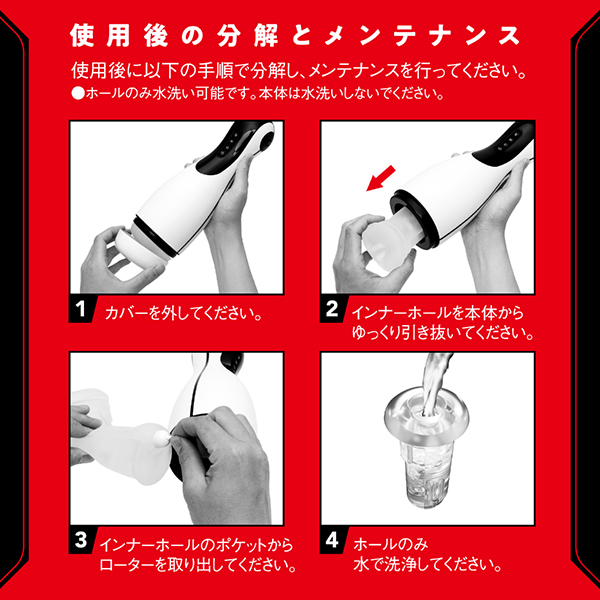 使用後の分解とメンテナンス

使用後に以下の手順で分解し、メンテナンスを行ってください。
●ホールのみ水洗い可能です。本体は水洗いしないでください。

1 カバーを外してください。

2 インナーホールを本体からゆっくり引き抜いてください。

3 インナーホールのポケットからローターを取り出してください。

4 ホールのみ水で洗浄してください。