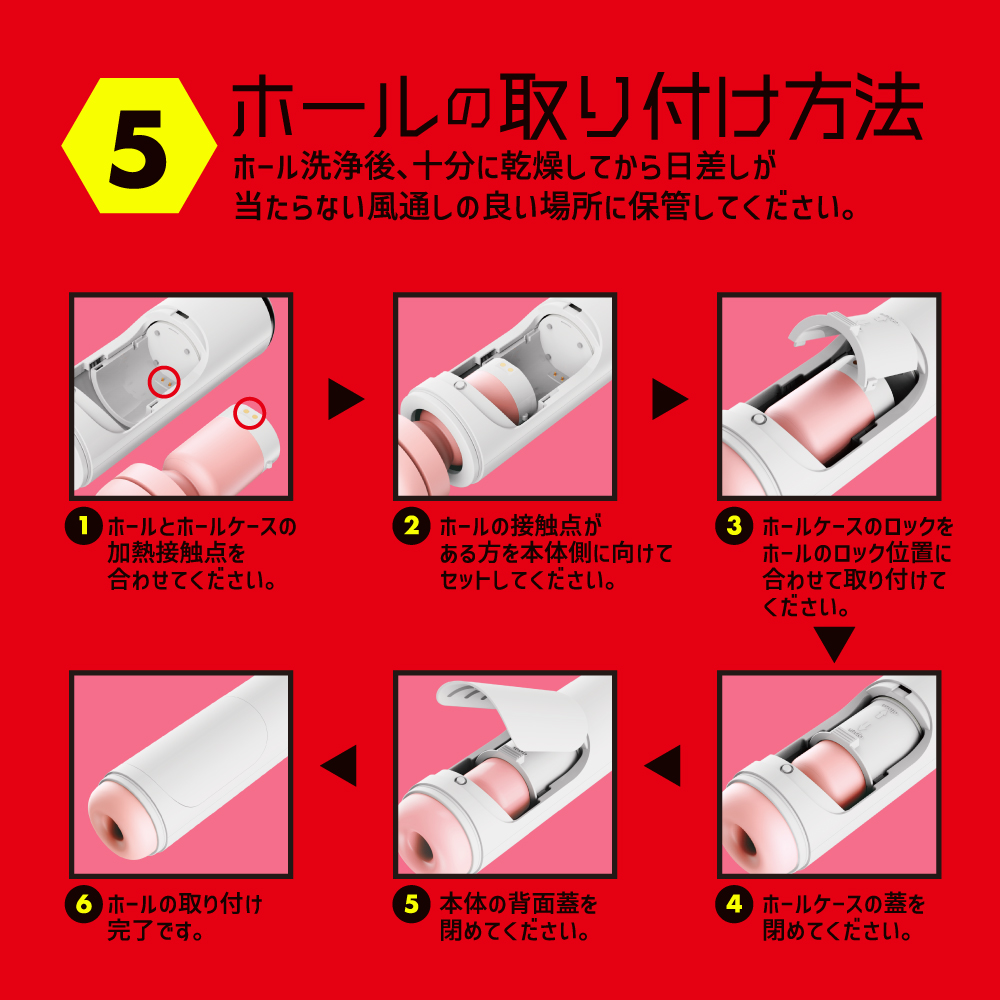 5 ホールの取り付け方法

ホール洗浄後、十分に乾燥してから日差しが当たらない風通しの良い場所に保管してください。

1 ホールとホールケースの加熱接触点を合わせてください。

2 ホールの接触点がある方を本体側に向けてセットしてください。

3 ホールケースのロックをホールのロック位置に合わせて取り付けてください。

4 ホールケースの蓋を閉めてください。

5 本体の背面蓋を閉めてください。

6 ホールの取り付け完了です。