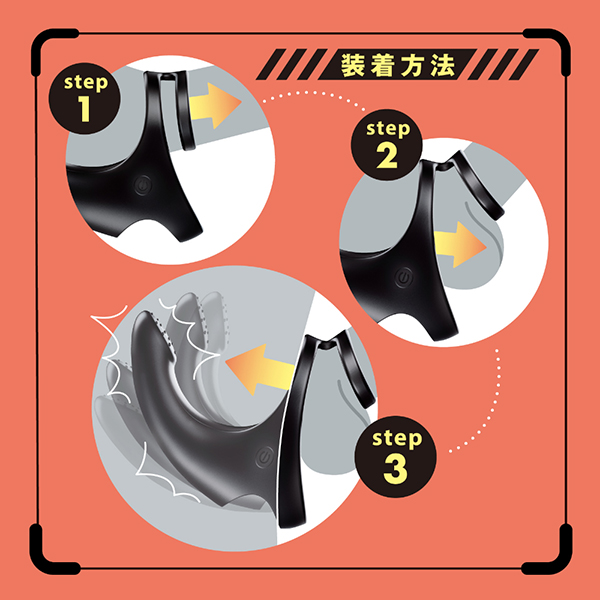 装着方法

step
1

step
2

step
3